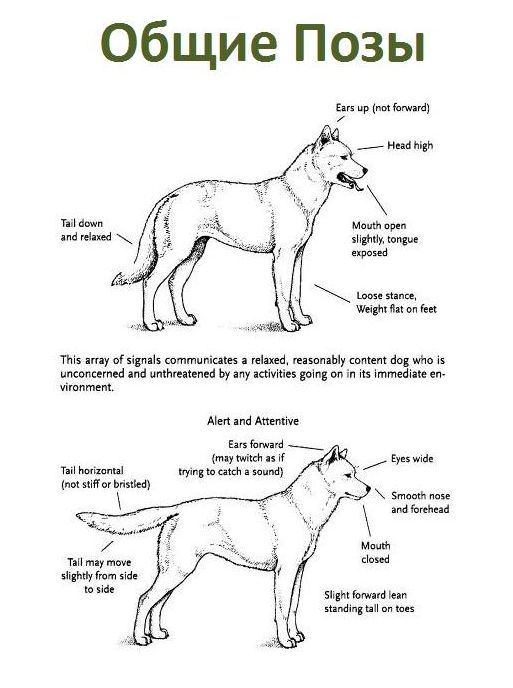 Общие Позы

Ears up (not forward)

Head high

Tail down and relaxed

Mouth open slightly, tongue exposed

Loose stance, Weight flat on feet

This array of signals communicates a relaxed, reasonably content dog who is unconcerned and unthreatened by any activities going on in its immediate environment.

Alert and Attentive

Ears forward (may twitch as if trying to catch a sound)

Eyes wide

Tail horizontal (not stiff or bristled)

Smooth nose and forehead

Mouth closed

Tail may move slightly from side to side

Slight forward lean standing tall on toes